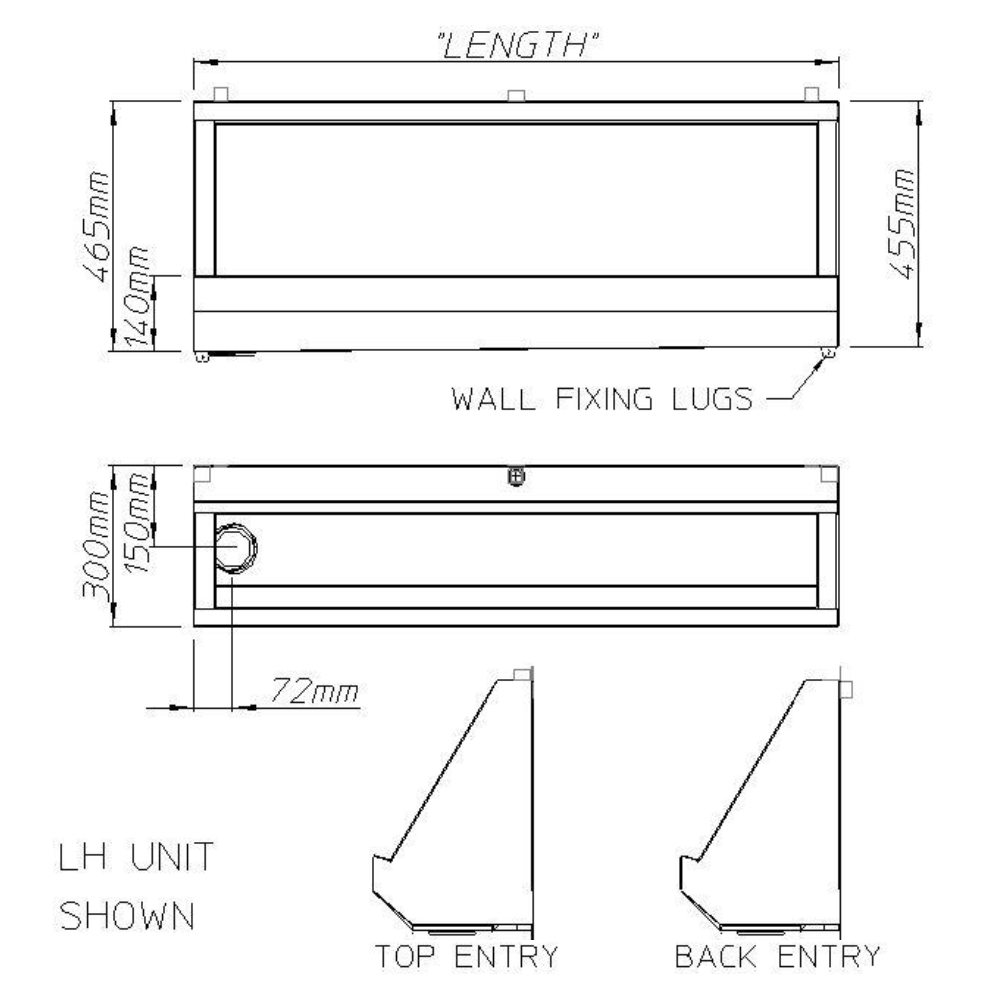 "LENGTH"

465mm

140mm

455mm

WALL FIXING LUGS

300mm

150mm

72mm

LH UNIT
SHOWN

TOP ENTRY

BACK ENTRY