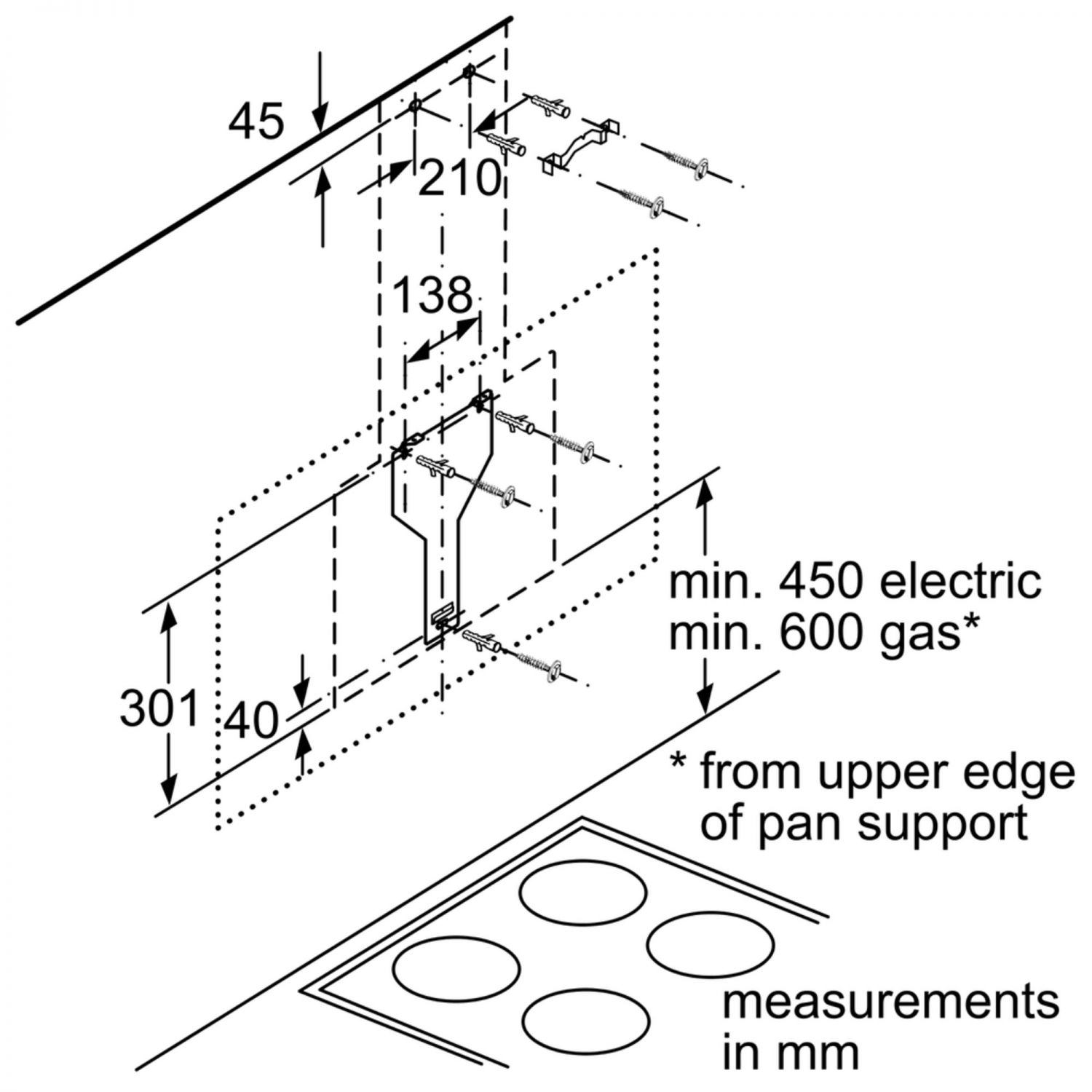 45

210

138

min. 450 electric
min. 600 gas*

301

40

* from upper edge
of pan support

measurements
in mm